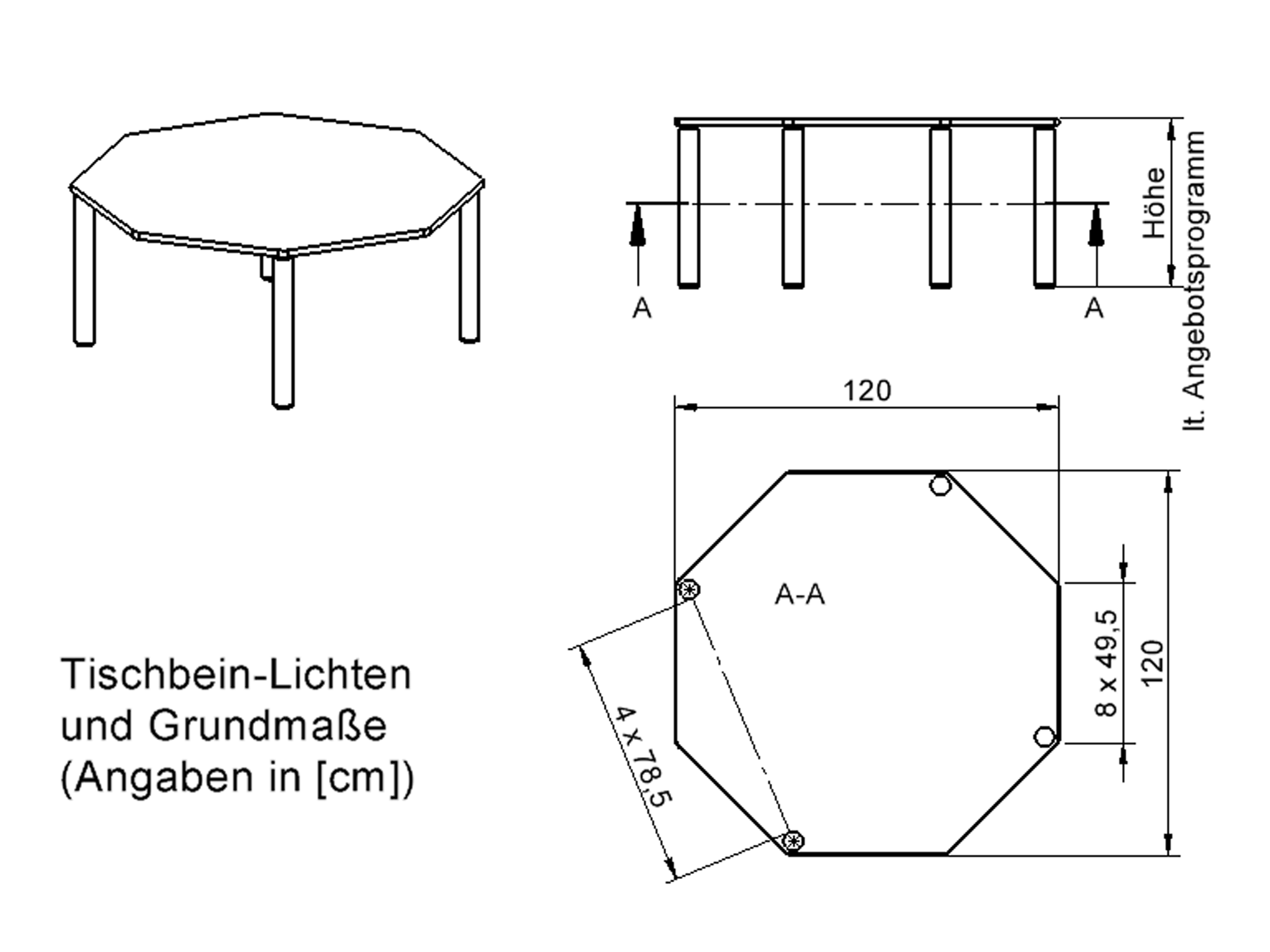 A
A
Höhe
lt. Angebotsprogramm

120

A-A

4 x 78,5

8 x 49,5

120

Tischbein-Lichten
und Grundmaße
(Angaben in [cm])